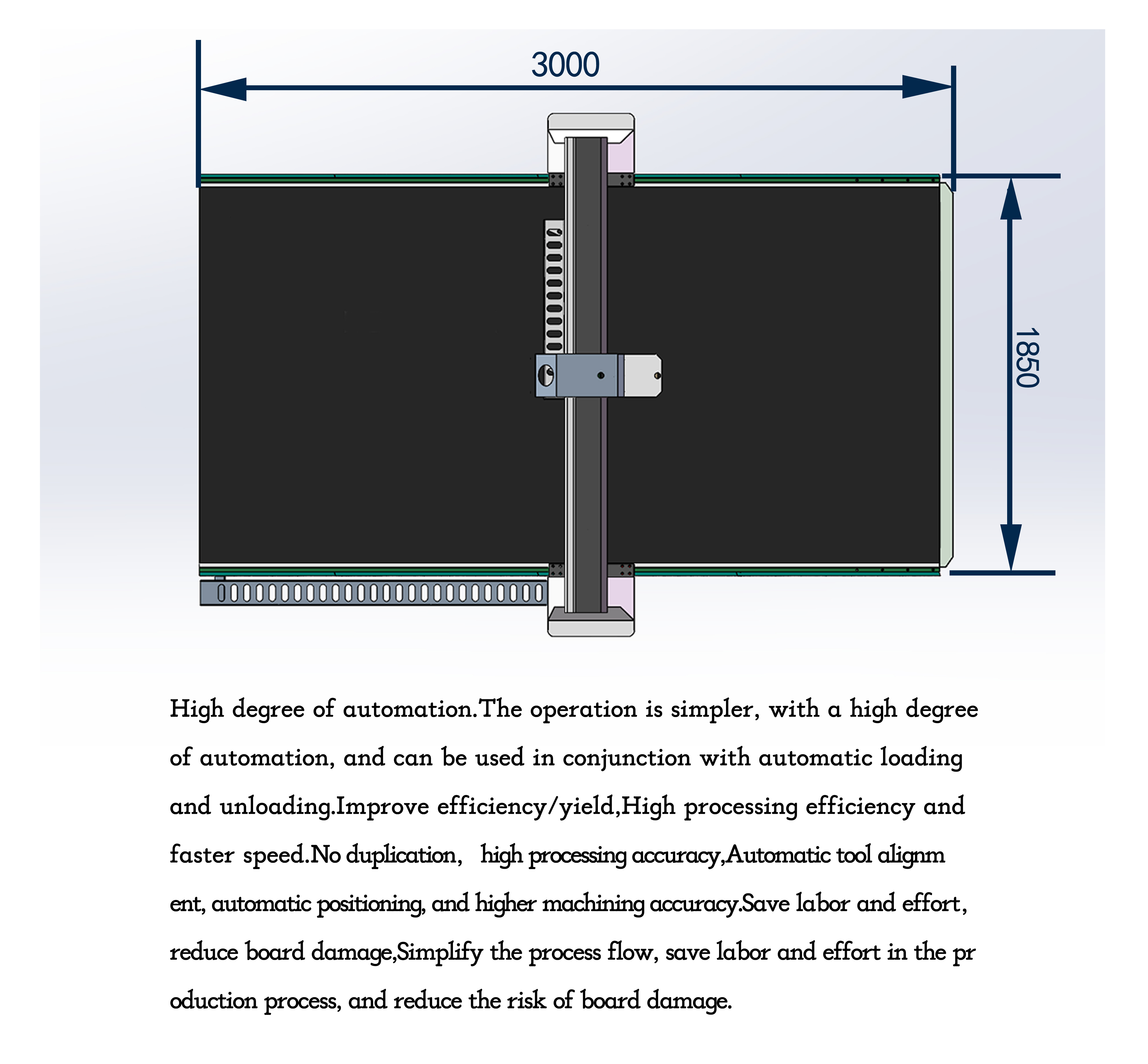 3000

1850

High degree of automation.The operation is simpler, with a high degree of automation, and can be used in conjunction with automatic loading and unloading.Improve efficiency/yield,High processing efficiency and faster speed.No duplication, high processing accuracy,Automatic tool alignm ent, automatic positioning, and higher machining accuracy.Save labor and effort, reduce board damage,Simplify the process flow, save labor and effort in the pr oduction process, and reduce the risk of board damage.